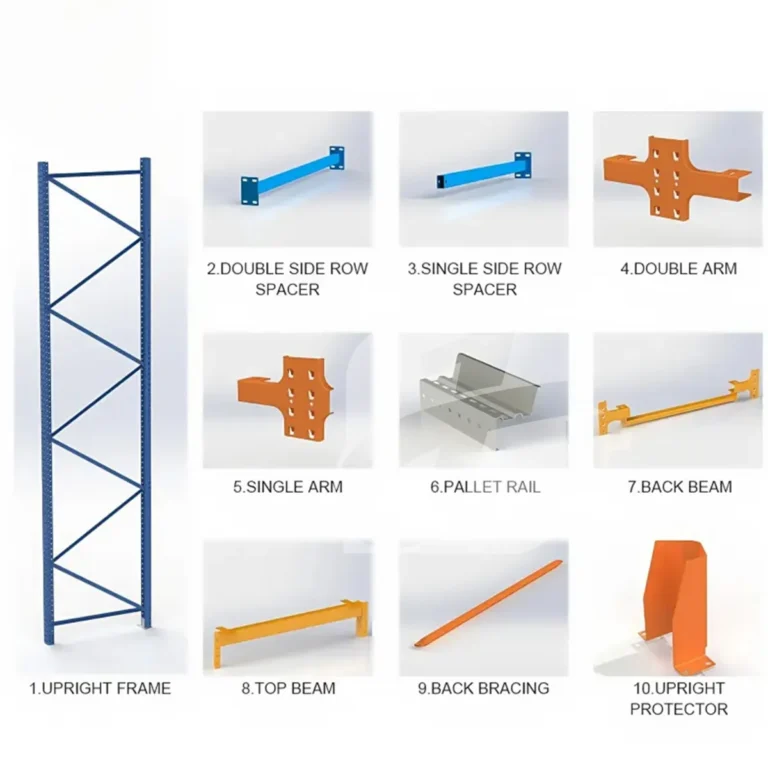 2.DOUBLE SIDE ROW SPACER

3.SINGLE SIDE ROW SPACER

4.DOUBLE ARM

5.SINGLE ARM

6.PALLET RAIL

7.BACK BEAM

1.UPRIGHT FRAME

8.TOP BEAM

9.BACK BRACING

10.UPRIGHT PROTECTOR